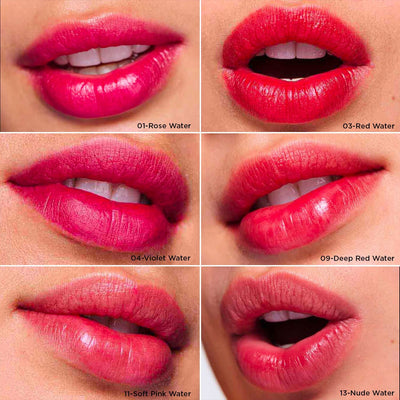 01-Rose Water

03-Red Water

04-Violet Water

09-Deep Red Water

11-Soft Pink Water

13-Nude Water